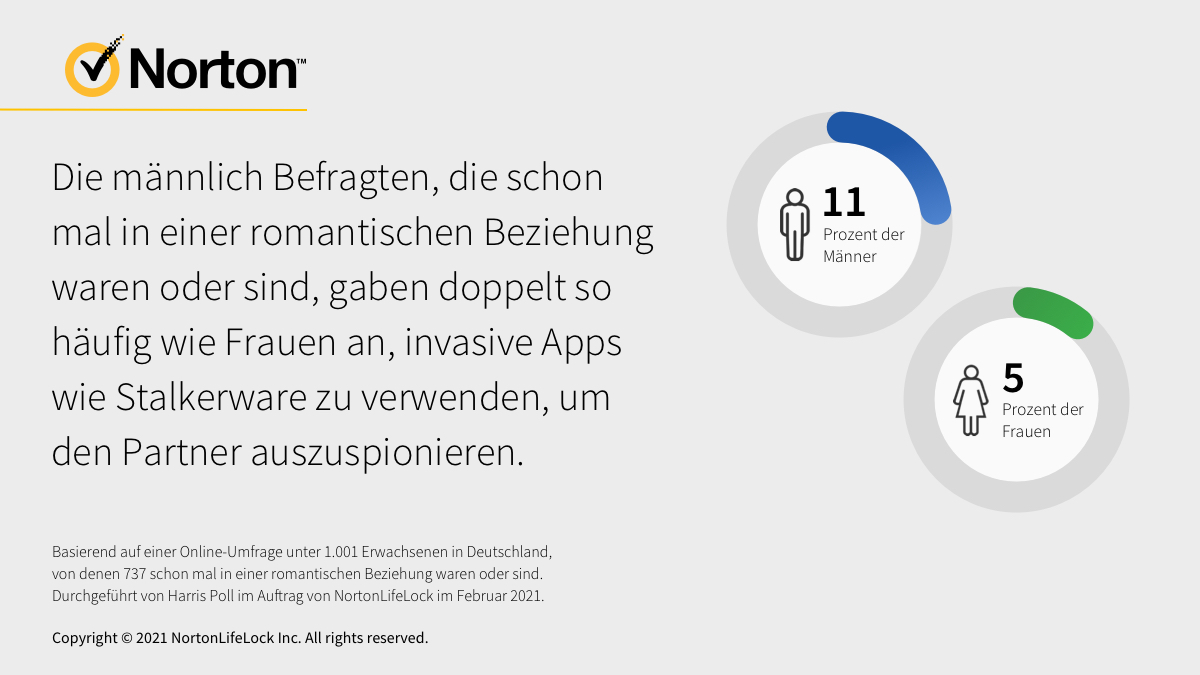 Norton™

Die männlich Befragten, die schon mal in einer romantischen Beziehung waren oder sind, gaben doppelt so häufig wie Frauen an, invasive Apps wie Stalkerware zu verwenden, um den Partner auszuspionieren.

11
Prozent der Männer

5
Prozent der Frauen

Basierend auf einer Online-Umfrage unter 1.001 Erwachsenen in Deutschland, von denen 737 schon mal in einer romantischen Beziehung waren oder sind. Durchgeführt von Harris Poll im Auftrag von NortonLifeLock im Februar 2021.

Copyright © 2021 NortonLifeLock Inc. All rights reserved.