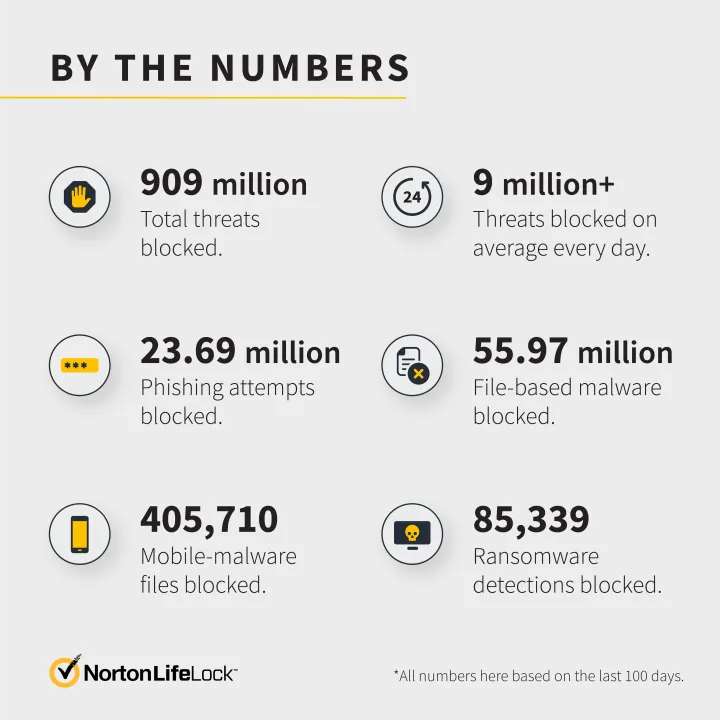 BY THE NUMBERS

909 million
Total threats blocked.

24

9 million+
Threats blocked on average every day.

***

23.69 million
Phishing attempts blocked.

55.97 million
File-based malware blocked.

405,710
Mobile-malware files blocked.

85,339
Ransomware detections blocked.

NortonLifeLock™

*All numbers here based on the last 100 days.