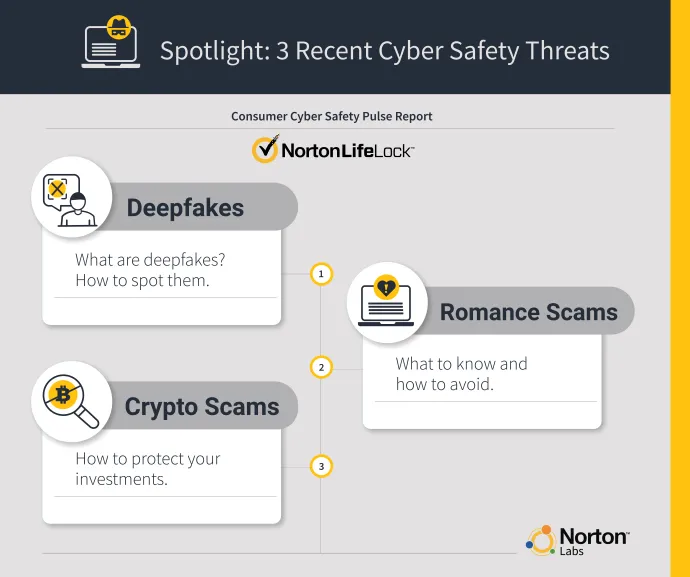 Spotlight: 3 Recent Cyber Safety Threats

Consumer Cyber Safety Pulse Report

NortonLifeLock™

Deepfakes

What are deepfakes? How to spot them.

1

Romance Scams

What to know and how to avoid.

2

Crypto Scams

How to protect your investments.

3

Norton™ Labs